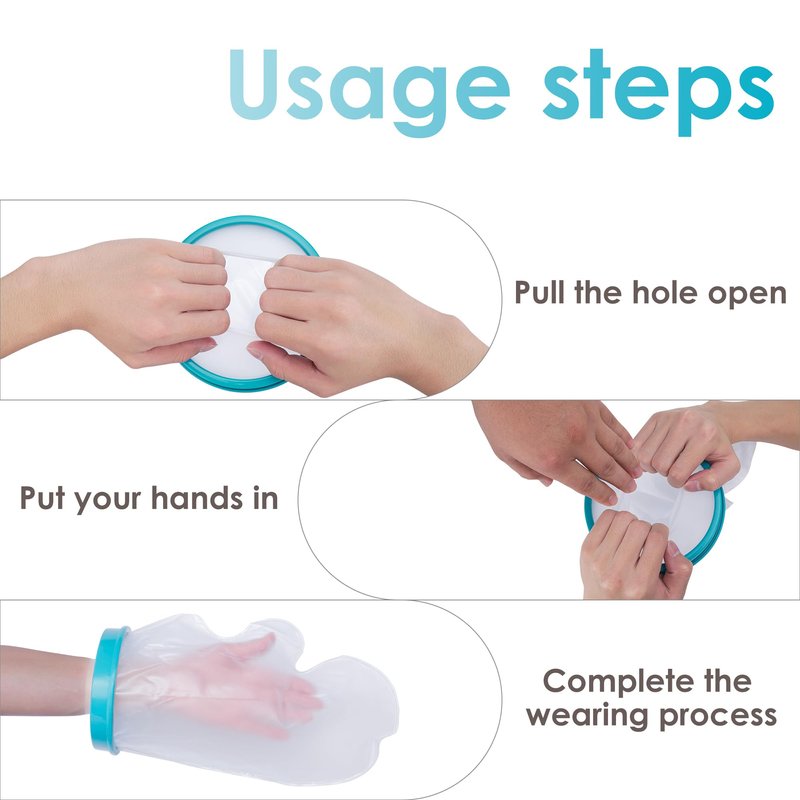 Usage steps

Pull the hole open

Put your hands in

Complete the wearing process