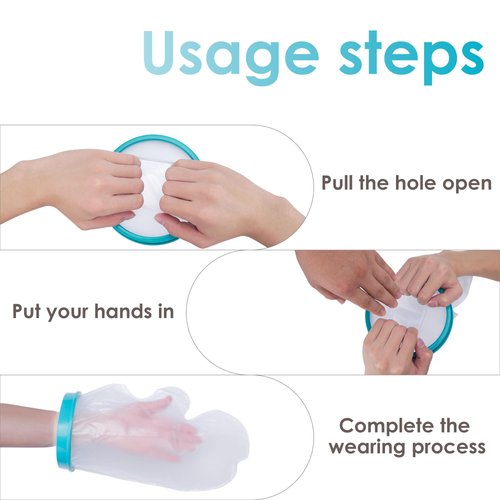 Usage steps

Pull the hole open

Put your hands in

Complete the wearing process