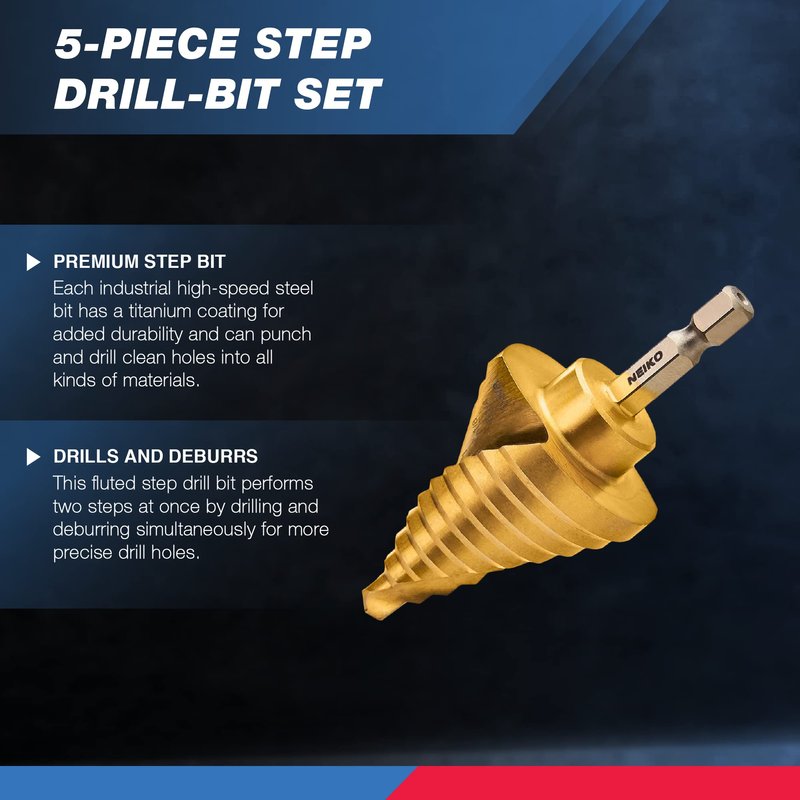 5-PIECE STEP DRILL-BIT SET

PREMIUM STEP BIT
Each industrial high-speed steel bit has a titanium coating for added durability and can punch and drill clean holes into all kinds of materials.

DRILLS AND DEBURRS
This fluted step drill bit performs two steps at once by drilling and deburring simultaneously for more precise drill holes.

NEIKO