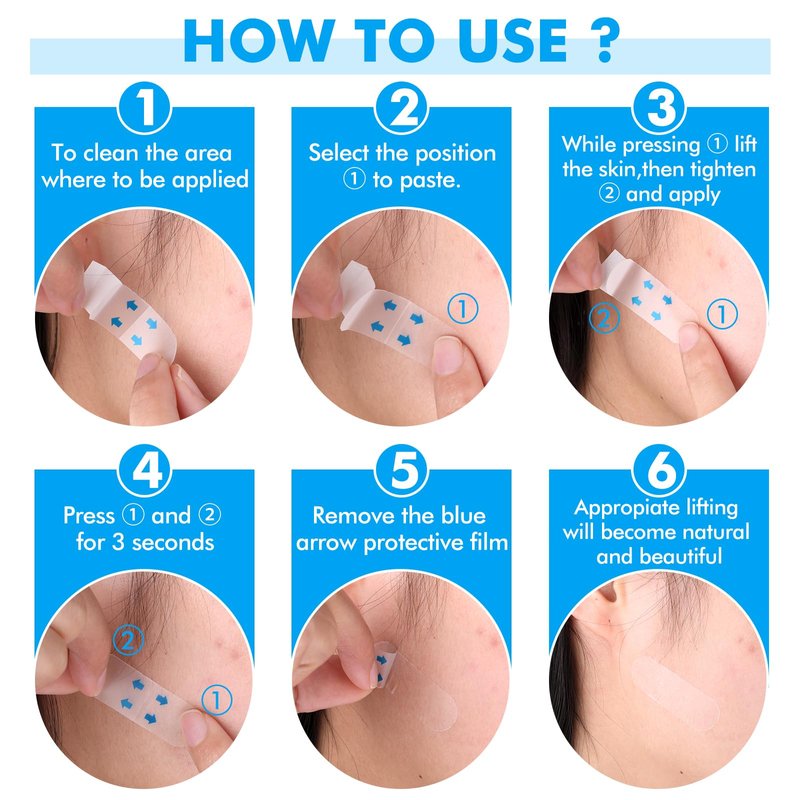 HOW TO USE ?

1
To clean the area where to be applied

2
Select the position ① to paste.

①

3
While pressing ① lift the skin,then tighten ② and apply

② ①

4
Press ① and ② for 3 seconds

② ①

5
Remove the blue arrow protective film

6
Appropiate lifting will become natural and beautiful