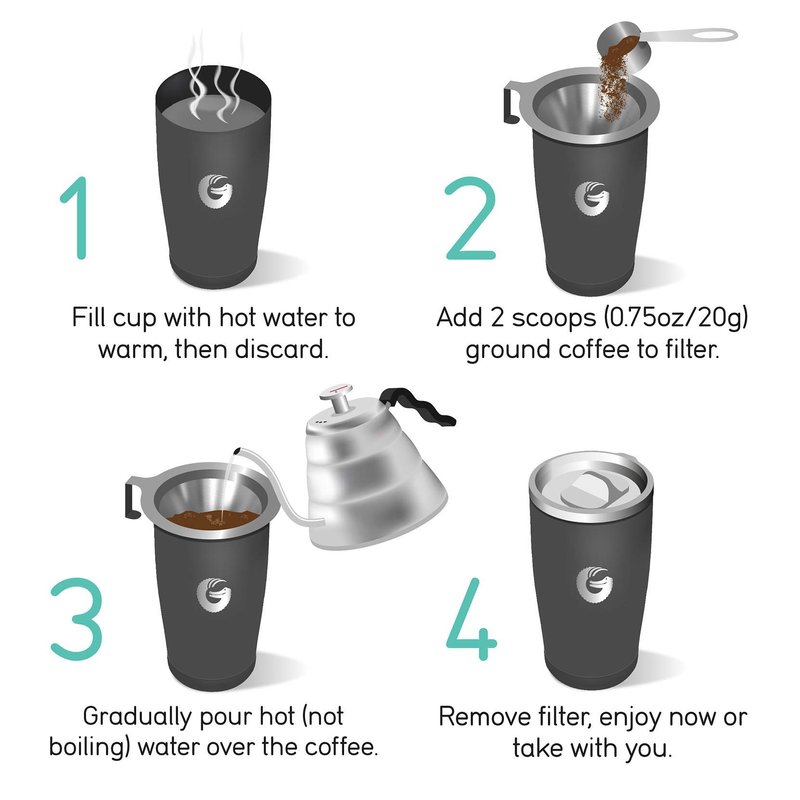 1

Fill cup with hot water to warm, then discard.

2

Add 2 scoops (0.75oz/20g) ground coffee to filter.

3

Gradually pour hot (not boiling) water over the coffee.

4

Remove filter, enjoy now or take with you.