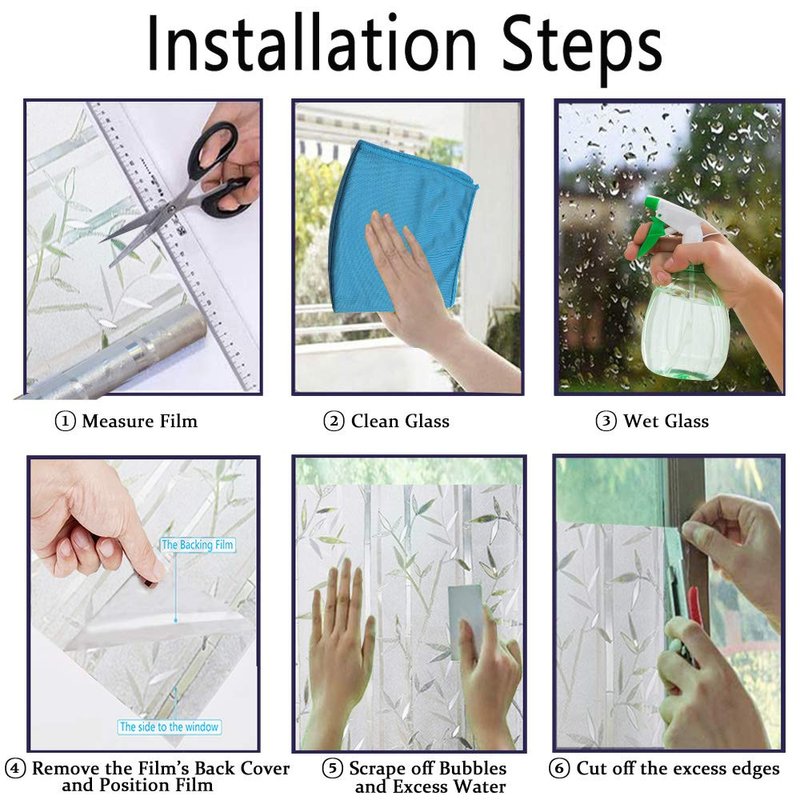 Installation Steps

① Measure Film

② Clean Glass

③ Wet Glass

The Backing Film

The side to the window

④ Remove the Film's Back Cover and Position Film

⑤ Scrape off Bubbles and Excess Water

⑥ Cut off the excess edges