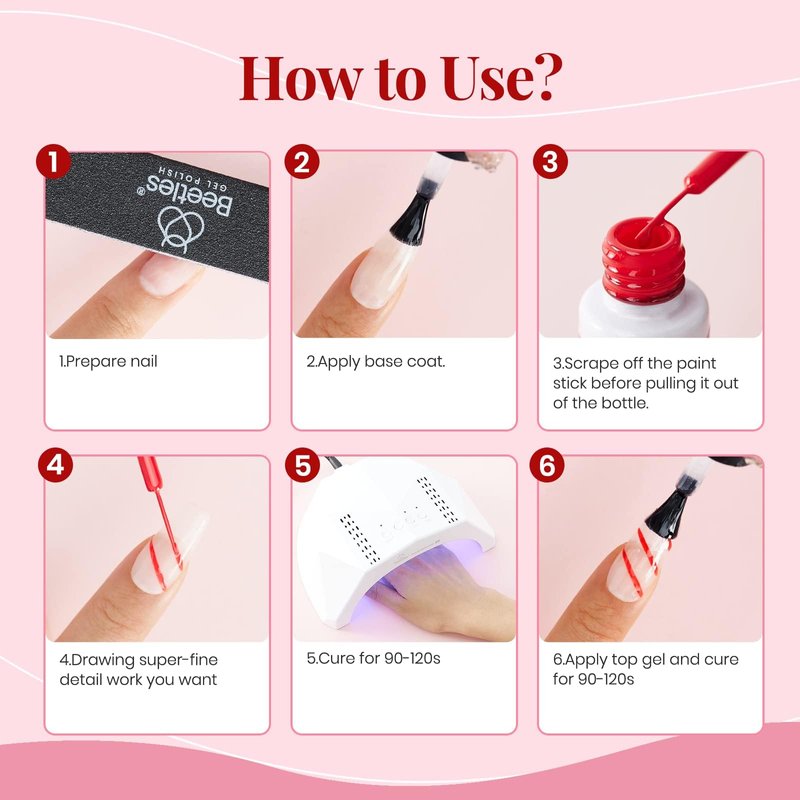 How to Use?

1

Beetles®
GEL POLISH

1.Prepare nail

2

2.Apply base coat.

3

3.Scrape off the paint stick before pulling it out of the bottle.

4

4.Drawing super-fine detail work you want

5

5.Cure for 90-120s

6

6.Apply top gel and cure for 90-120s