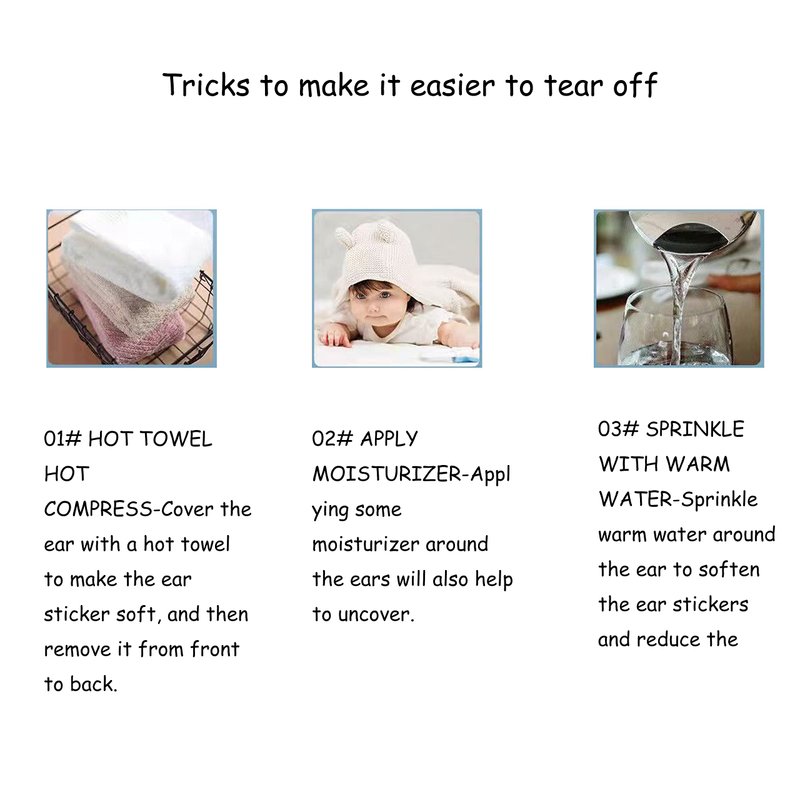 Tricks to make it easier to tear off

01# HOT TOWEL HOT COMPRESS-Cover the ear with a hot towel to make the ear sticker soft, and then remove it from front to back.

02# APPLY MOISTURIZER-Applying some moisturizer around the ears will also help to uncover.

03# SPRINKLE WITH WARM WATER-Sprinkle warm water around the ear to soften the ear stickers and reduce the