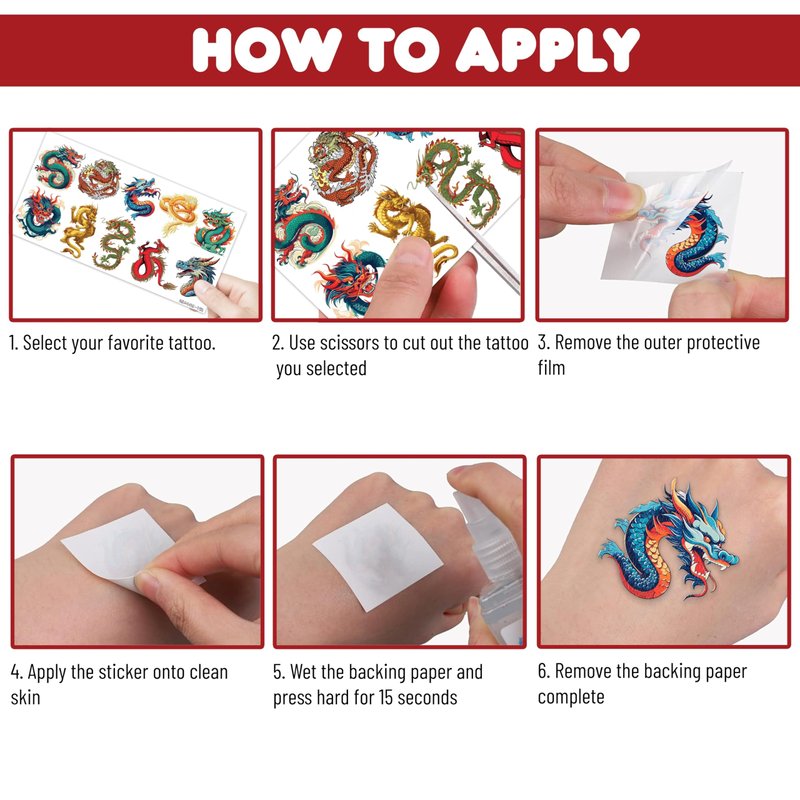 HOW TO APPLY

1. Select your favorite tattoo.

2. Use scissors to cut out the tattoo you selected

3. Remove the outer protective film

4. Apply the sticker onto clean skin

5. Wet the backing paper and press hard for 15 seconds

6. Remove the backing paper complete