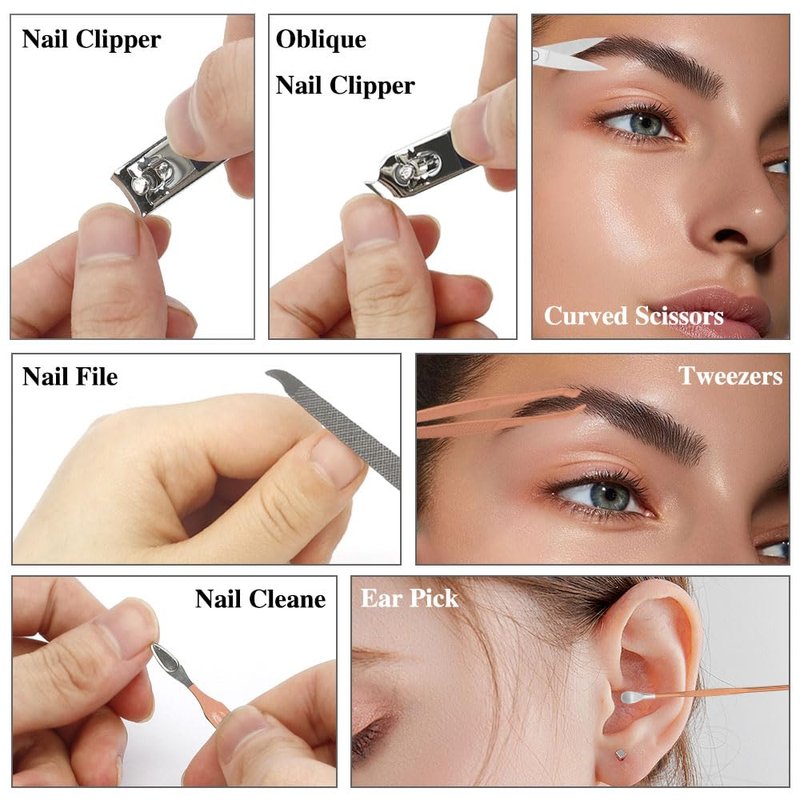 Nail Clipper

Oblique
Nail Clipper

Curved Scissors

Nail File

Tweezers

Nail Cleane

Ear Pick