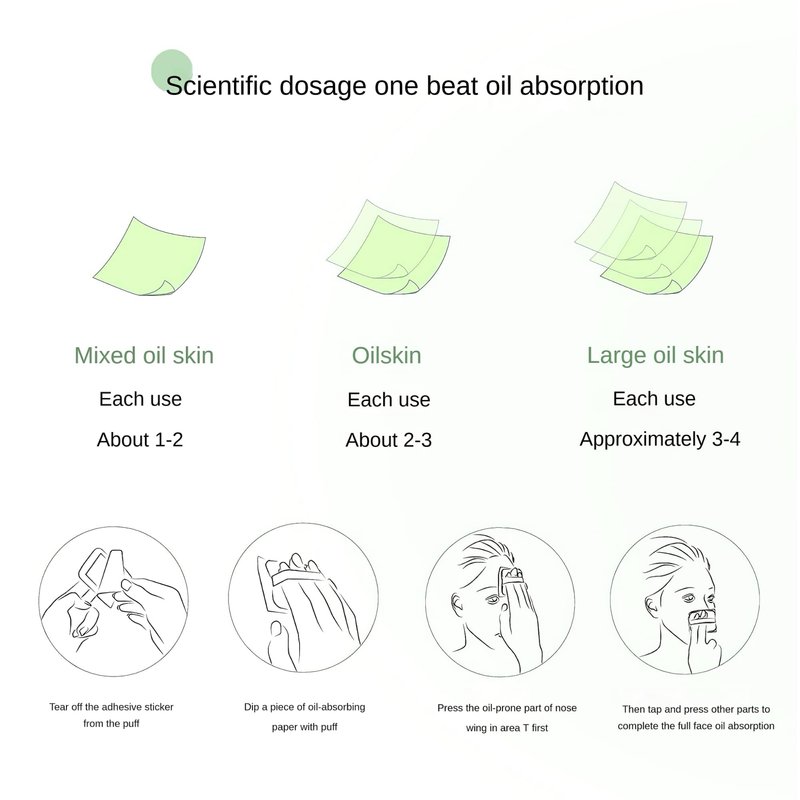 Scientific dosage one beat oil absorption

Mixed oil skin
Each use
About 1-2

Oilskin
Each use
About 2-3

Large oil skin
Each use
Approximately 3-4

Tear off the adhesive sticker from the puff

Dip a piece of oil-absorbing paper with puff

Press the oil-prone part of nose wing in area T first

Then tap and press other parts to complete the full face oil absorption