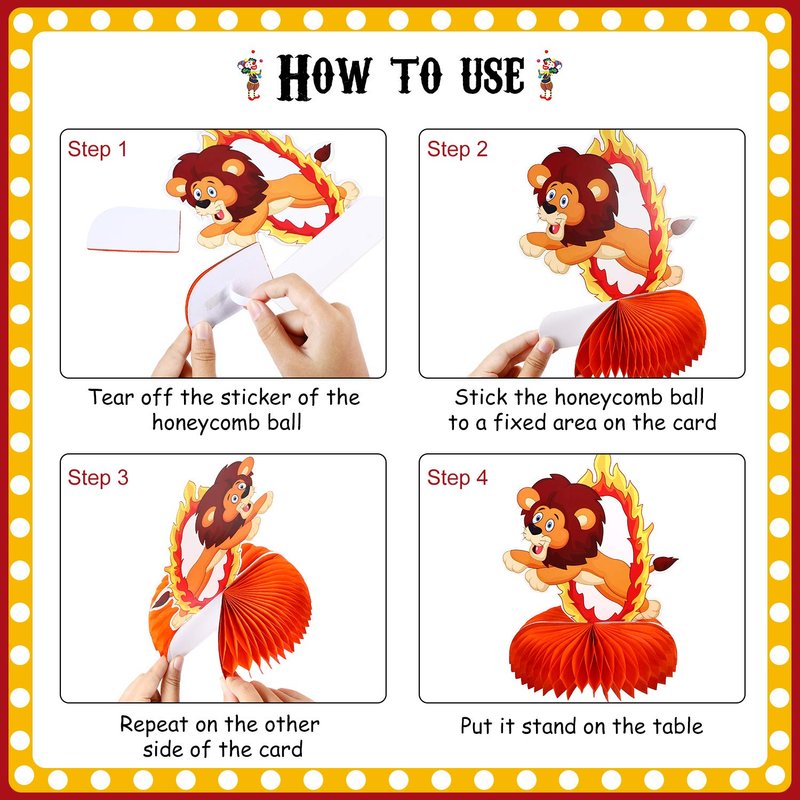 HOW TO USE

Step 1

Tear off the sticker of the honeycomb ball

Step 2

Stick the honeycomb ball to a fixed area on the card

Step 3

Repeat on the other side of the card

Step 4

Put it stand on the table