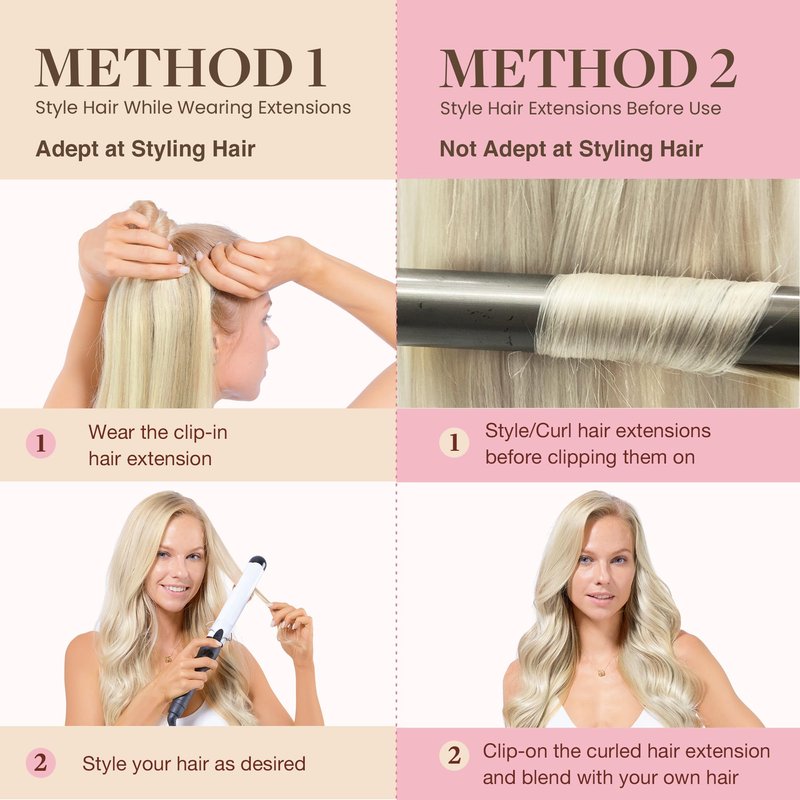 METHOD 1
Style Hair While Wearing Extensions

Adept at Styling Hair

1 Wear the clip-in hair extension

2 Style your hair as desired

METHOD 2
Style Hair Extensions Before Use

Not Adept at Styling Hair

1 Style/Curl hair extensions before clipping them on

2 Clip-on the curled hair extension and blend with your own hair