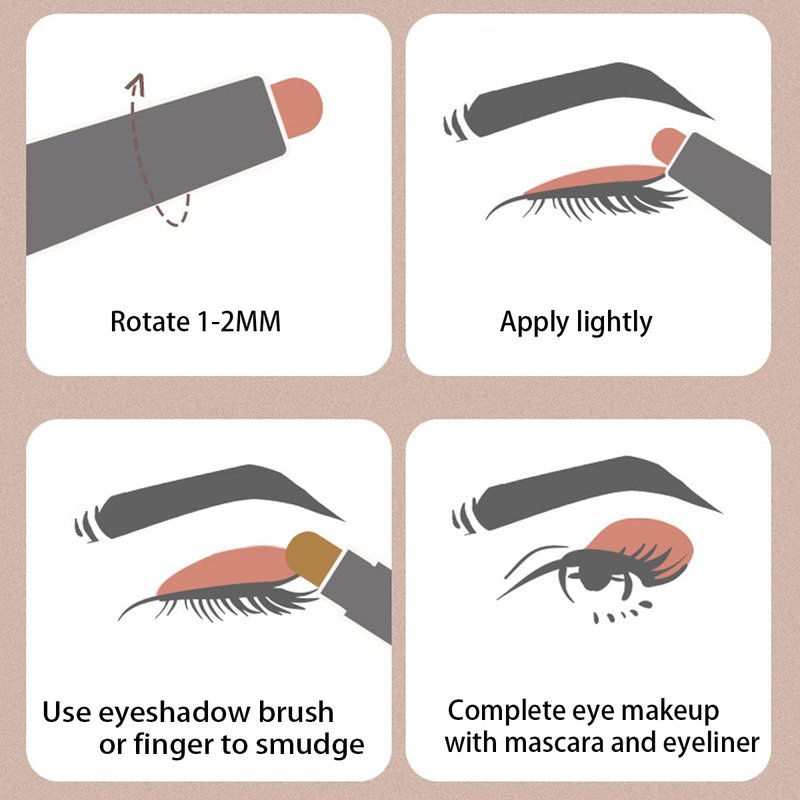 Rotate 1-2MM

Apply lightly

Use eyeshadow brush or finger to smudge

Complete eye makeup with mascara and eyeliner