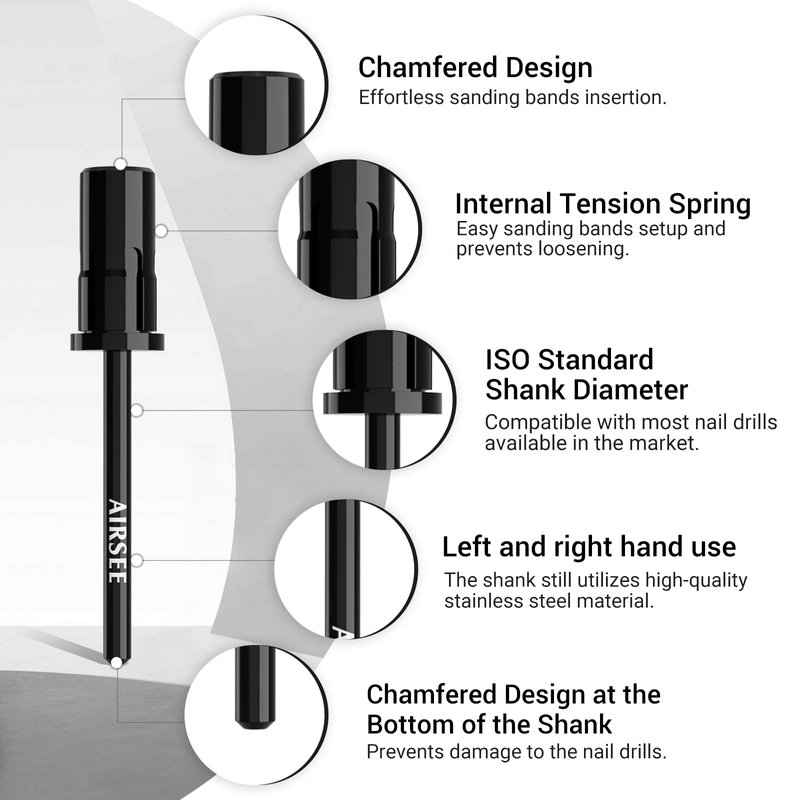 AIRSEE

Chamfered Design
Effortless sanding bands insertion.

Internal Tension Spring
Easy sanding bands setup and prevents loosening.

ISO Standard Shank Diameter
Compatible with most nail drills available in the market.

Left and right hand use
The shank still utilizes high-quality stainless steel material.

Chamfered Design at the Bottom of the Shank
Prevents damage to the nail drills.