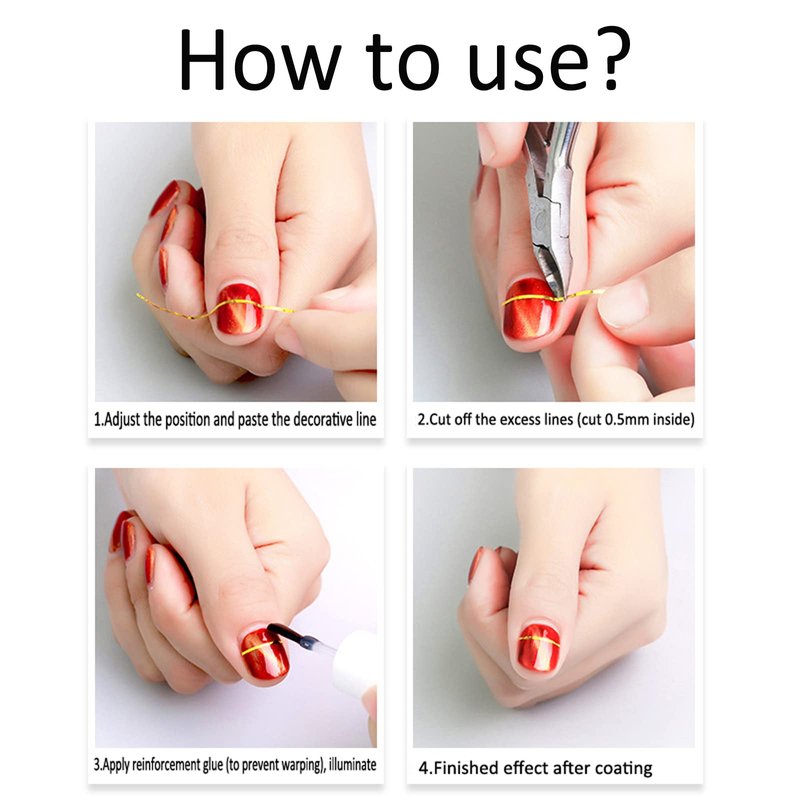 How to use?

1.Adjust the position and paste the decorative line

2.Cut off the excess lines (cut 0.5mm inside)

3.Apply reinforcement glue (to prevent warping), illuminate

4.Finished effect after coating