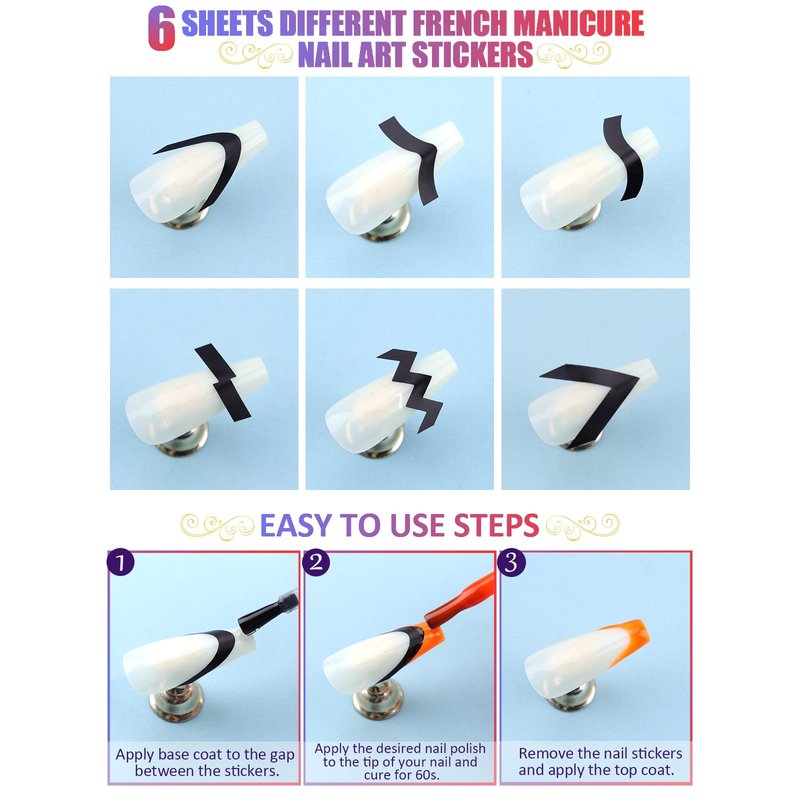 6 SHEETS DIFFERENT FRENCH MANICURE NAIL ART STICKERS

EASY TO USE STEPS

1
Apply base coat to the gap between the stickers.

2
Apply the desired nail polish to the tip of your nail and cure for 60s.

3
Remove the nail stickers and apply the top coat.