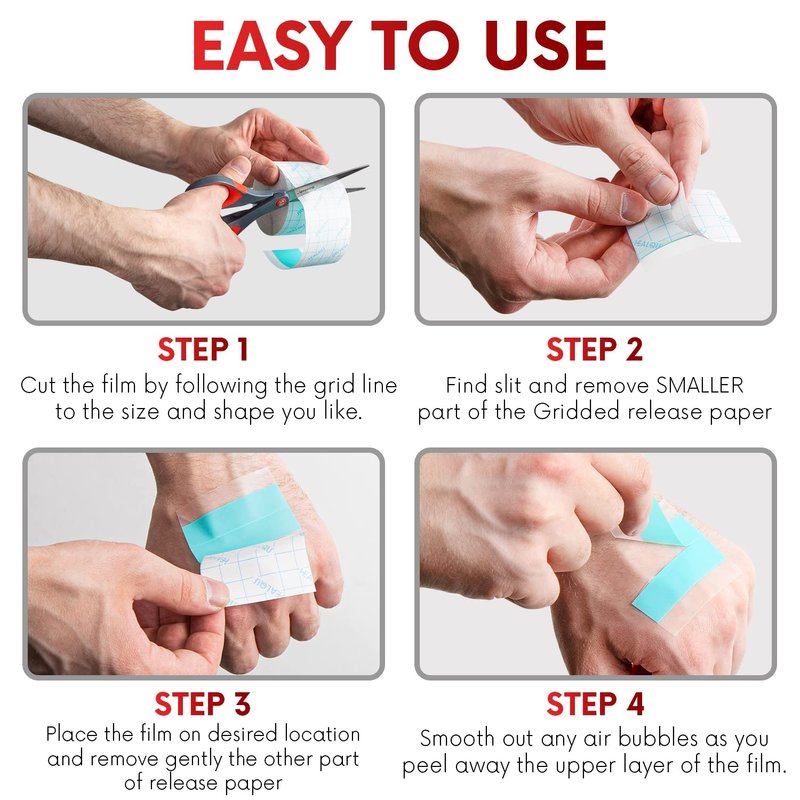 EASY TO USE

STEP 1
Cut the film by following the grid line to the size and shape you like.

STEP 2
Find slit and remove SMALLER part of the Gridded release paper

STEP 3
Place the film on desired location and remove gently the other part of release paper

STEP 4
Smooth out any air bubbles as you peel away the upper layer of the film.