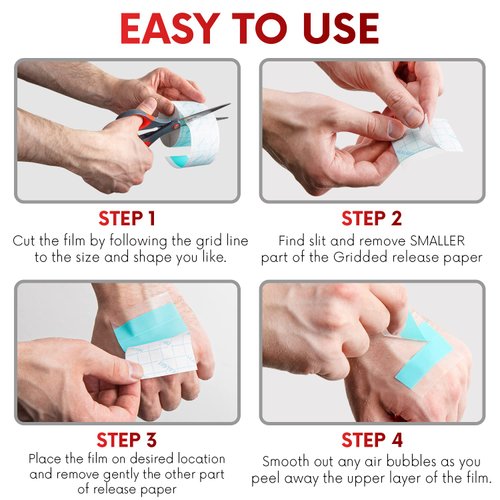 EASY TO USE

STEP 1
Cut the film by following the grid line to the size and shape you like.

STEP 2
Find slit and remove SMALLER part of the Gridded release paper

STEP 3
Place the film on desired location and remove gently the other part of release paper

STEP 4
Smooth out any air bubbles as you peel away the upper layer of the film.