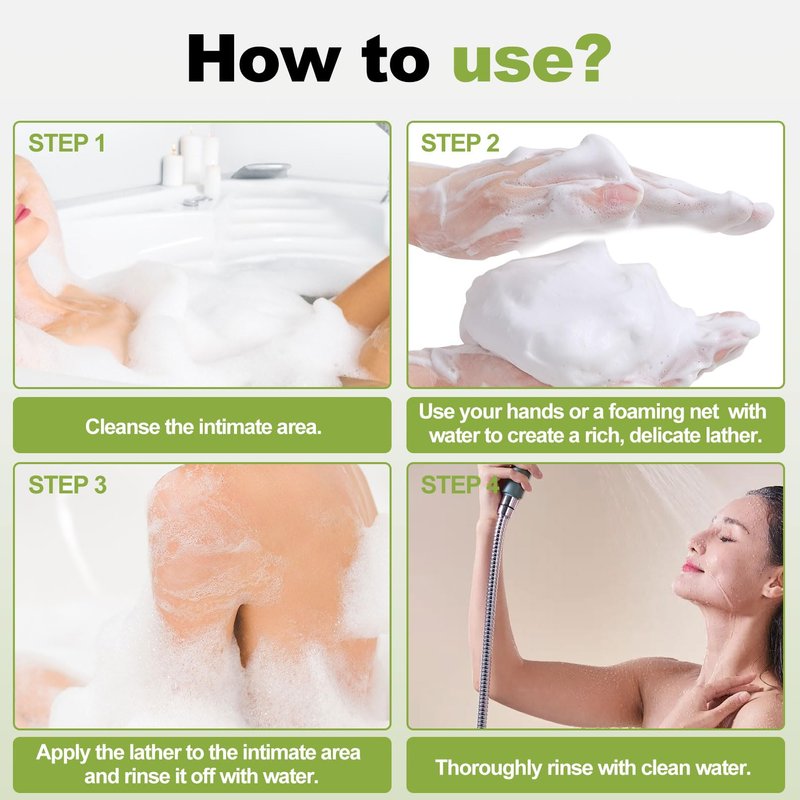 How to use?

STEP 1

Cleanse the intimate area.

STEP 2

Use your hands or a foaming net with water to create a rich, delicate lather.

STEP 3

Apply the lather to the intimate area and rinse it off with water.

STEP 4

Thoroughly rinse with clean water.