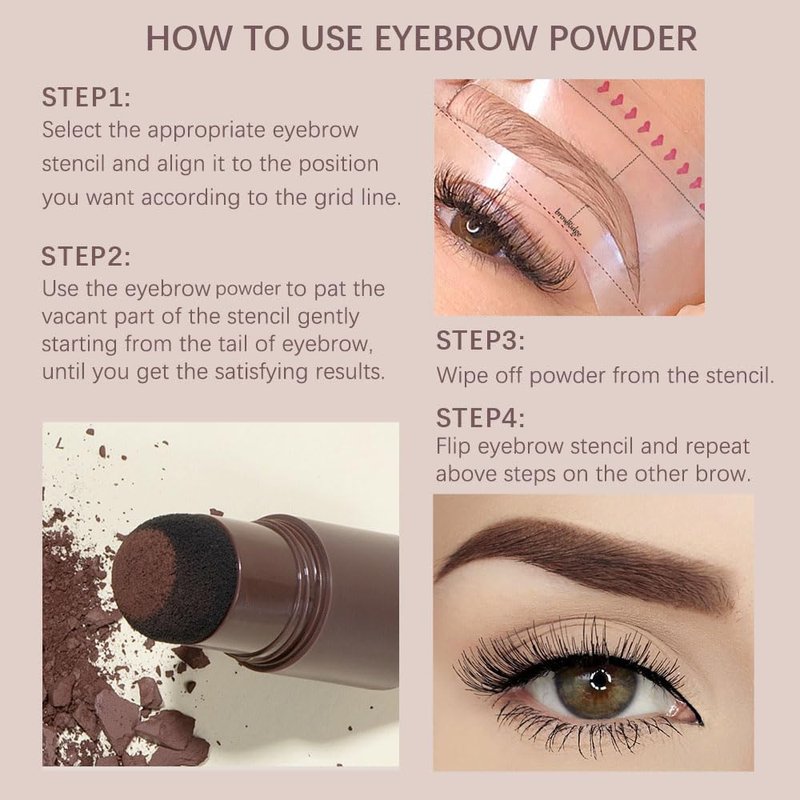 HOW TO USE EYEBROW POWDER

STEP1:
Select the appropriate eyebrow stencil and align it to the position you want according to the grid line.

STEP2:
Use the eyebrow powder to pat the vacant part of the stencil gently starting from the tail of eyebrow, until you get the satisfying results.

browbridge

STEP3:
Wipe off powder from the stencil.

STEP4:
Flip eyebrow stencil and repeat above steps on the other brow.