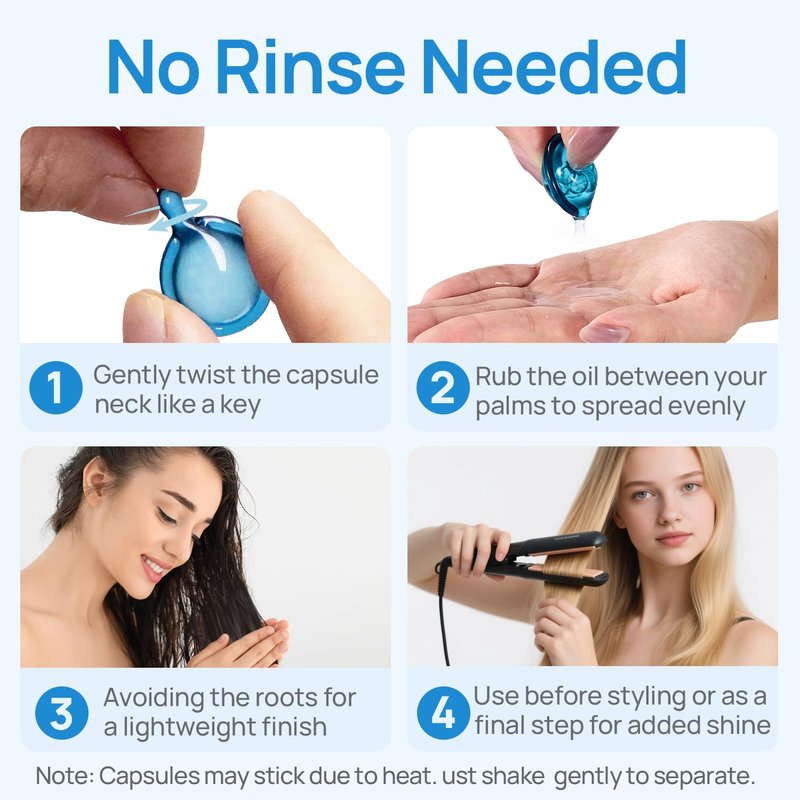 No Rinse Needed

1 Gently twist the capsule neck like a key

2 Rub the oil between your palms to spread evenly

3 Avoiding the roots for a lightweight finish

4 Use before styling or as a final step for added shine

Note: Capsules may stick due to heat. ust shake gently to separate.