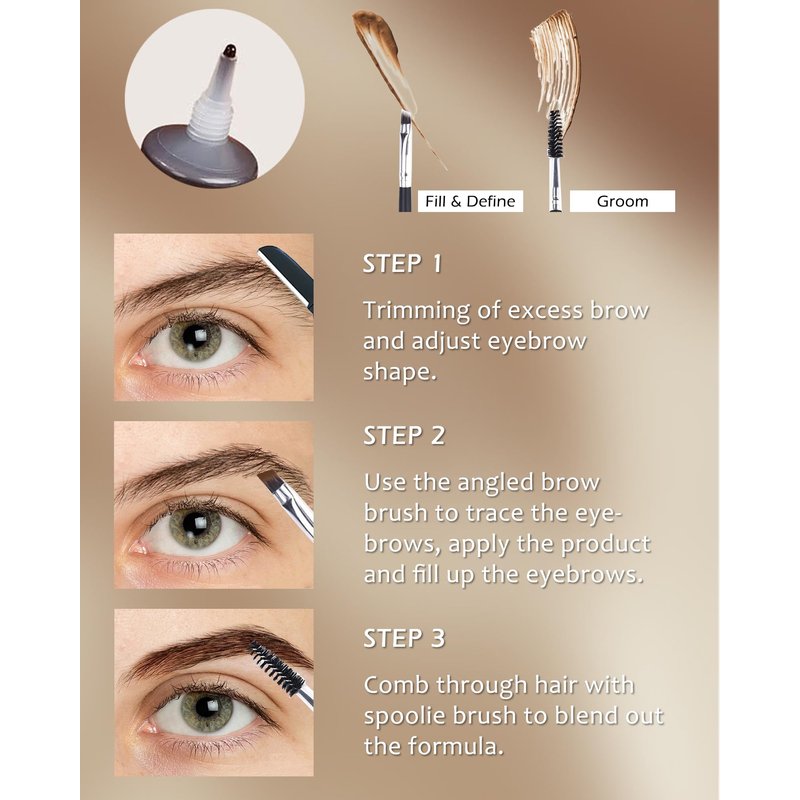 Fill & Define

Groom

STEP 1

Trimming of excess brow and adjust eyebrow shape.

STEP 2

Use the angled brow brush to trace the eyebrows, apply the product and fill up the eyebrows.

STEP 3

Comb through hair with spoolie brush to blend out the formula.