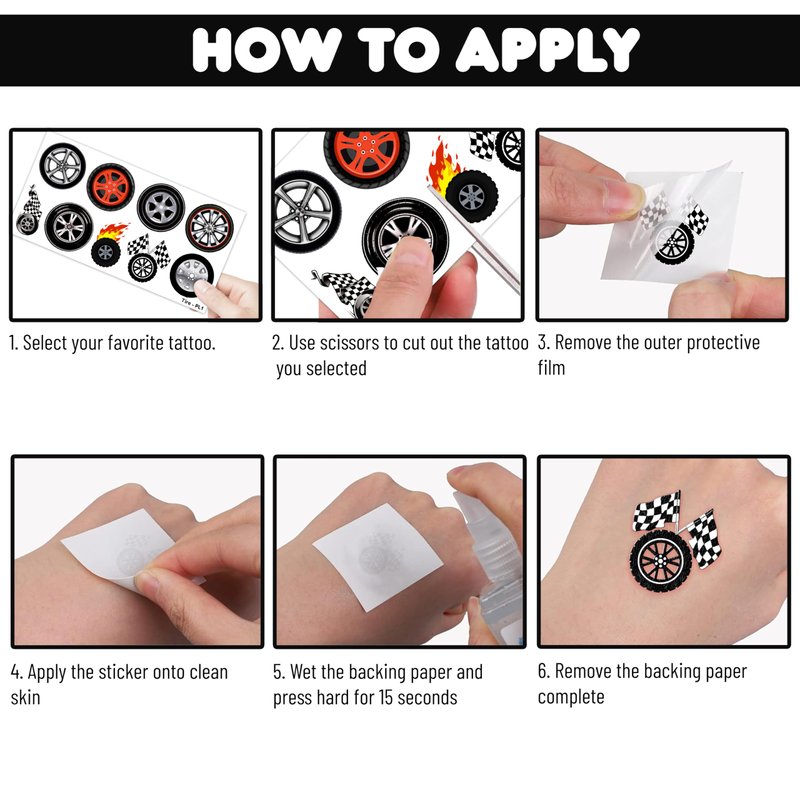 HOW TO APPLY

Tire - PL1

1. Select your favorite tattoo.

2. Use scissors to cut out the tattoo you selected

3. Remove the outer protective film

4. Apply the sticker onto clean skin

5. Wet the backing paper and press hard for 15 seconds

6. Remove the backing paper complete