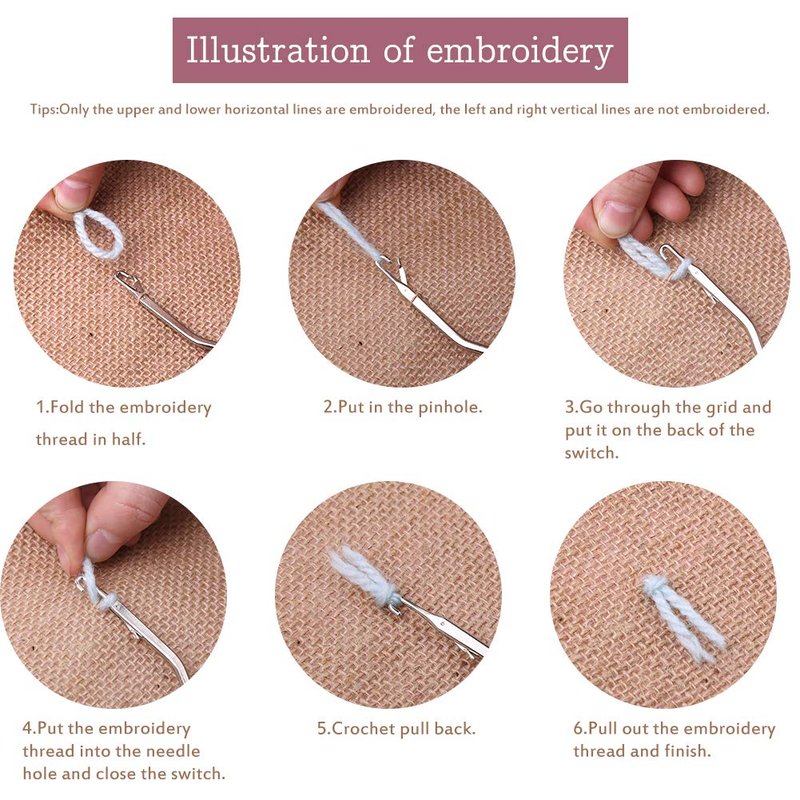 Illustration of embroidery

Tips:Only the upper and lower horizontal lines are embroidered, the left and right vertical lines are not embroidered.

1.Fold the embroidery thread in half.

2.Put in the pinhole.

3.Go through the grid and put it on the back of the switch.

4.Put the embroidery thread into the needle hole and close the switch.

5.Crochet pull back.

6.Pull out the embroidery thread and finish.