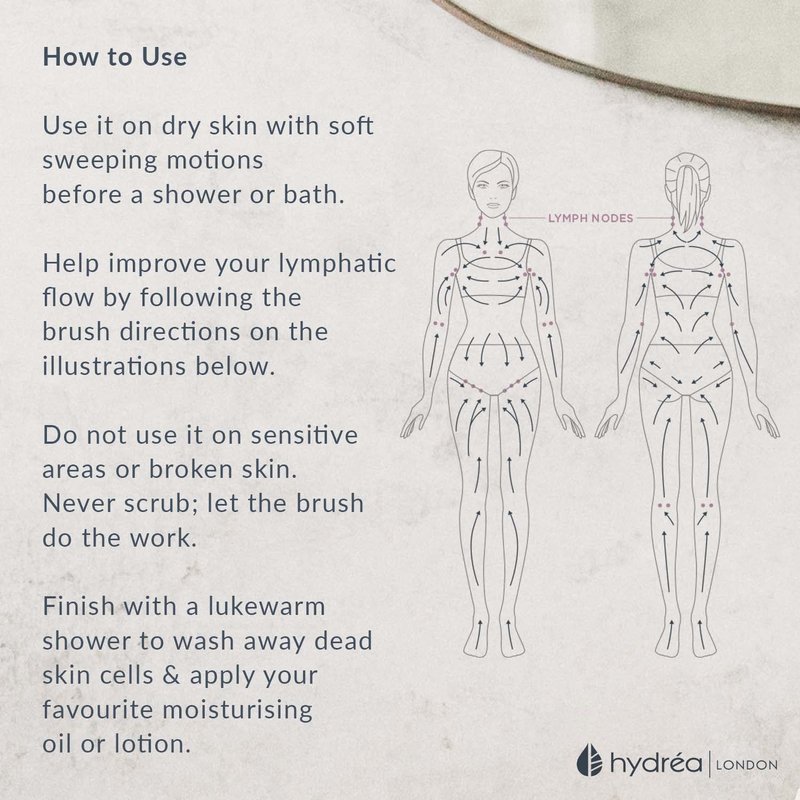 How to Use

Use it on dry skin with soft sweeping motions before a shower or bath.

Help improve your lymphatic flow by following the brush directions on the illustrations below.

Do not use it on sensitive areas or broken skin. Never scrub; let the brush do the work.

Finish with a lukewarm shower to wash away dead skin cells & apply your favourite moisturising oil or lotion.

LYMPH NODES

hydréa | LONDON