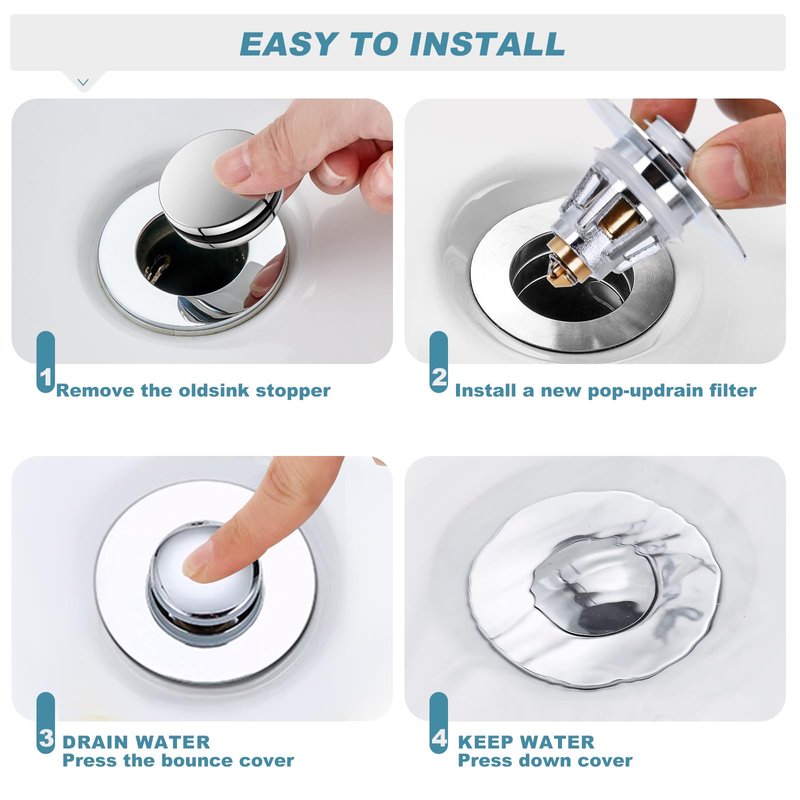 EASY TO INSTALL

1 Remove the oldsink stopper

2 Install a new pop-updrain filter

3 DRAIN WATER
Press the bounce cover

4 KEEP WATER
Press down cover