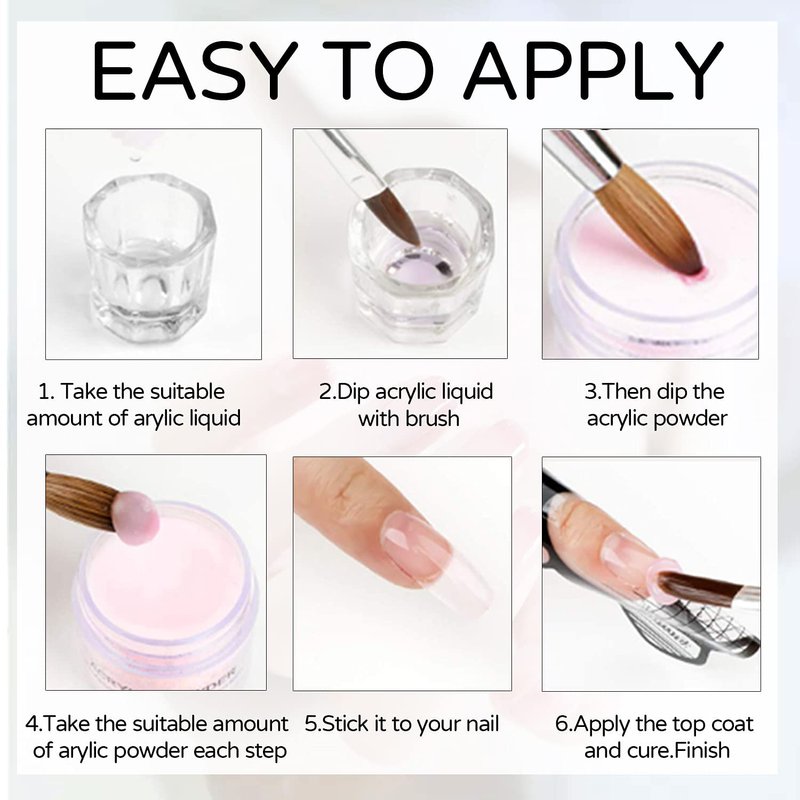 EASY TO APPLY

1. Take the suitable amount of arylic liquid

2.Dip acrylic liquid with brush

3.Then dip the acrylic powder

4.Take the suitable amount of arylic powder each step

5.Stick it to your nail

6.Apply the top coat and cure.Finish