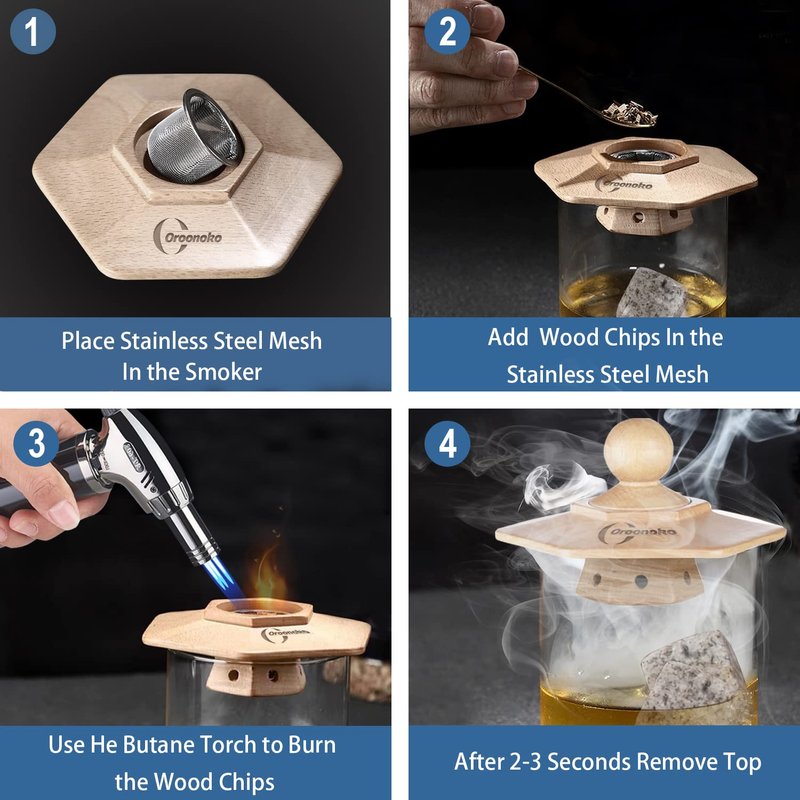 1

Oroonoko

Place Stainless Steel Mesh In the Smoker

2

Oroonoko

Add Wood Chips In the Stainless Steel Mesh

3

Oroonoko

Use He Butane Torch to Burn the Wood Chips

4

Oroonoko

After 2-3 Seconds Remove Top