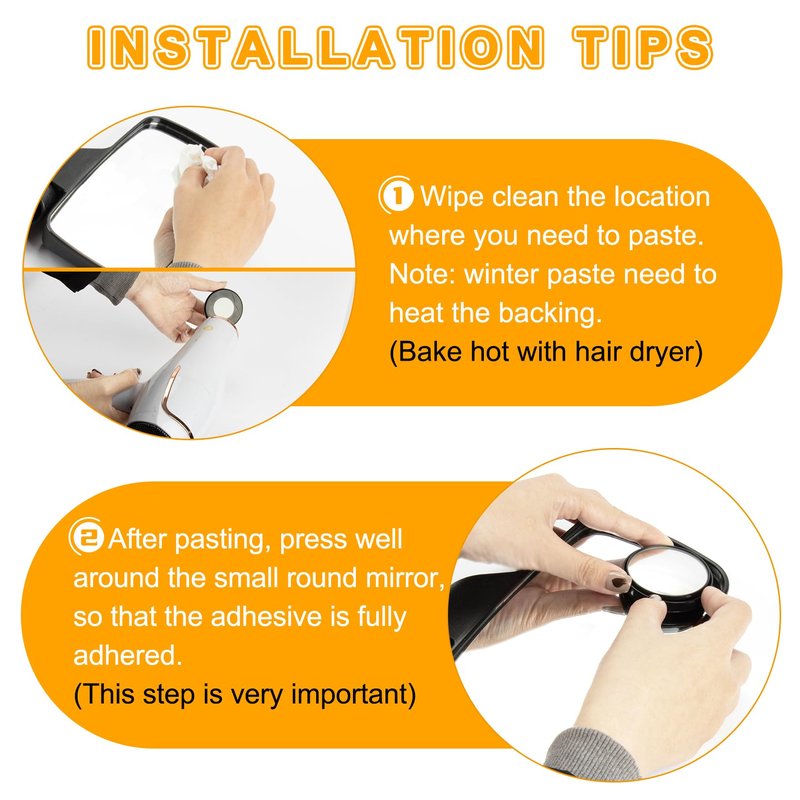 INSTALLATION TIPS

① Wipe clean the location where you need to paste. Note: winter paste need to heat the backing. (Bake hot with hair dryer)

② After pasting, press well around the small round mirror, so that the adhesive is fully adhered. (This step is very important)