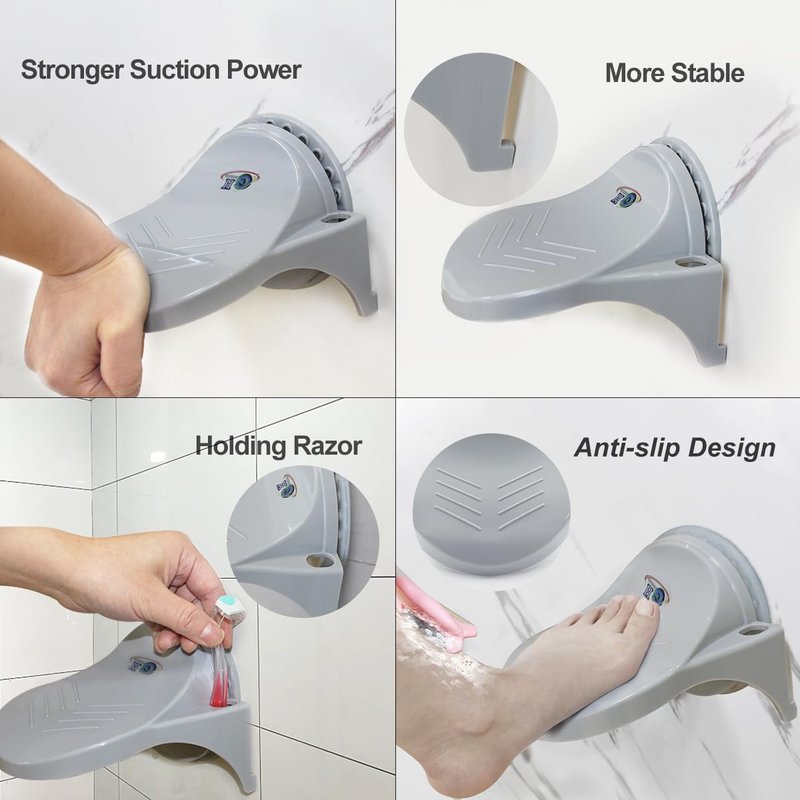 Stronger Suction Power

More Stable

Holding Razor

Anti-slip Design