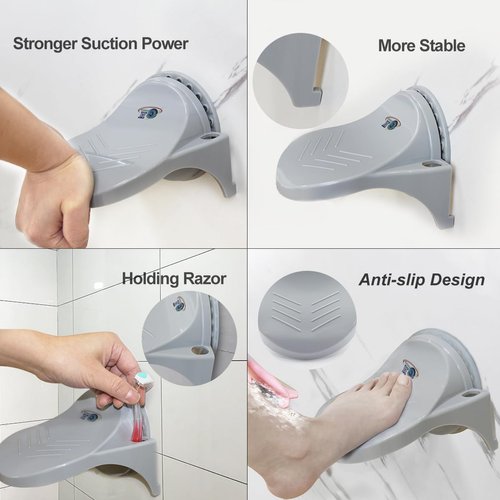 Stronger Suction Power

More Stable

Holding Razor

Anti-slip Design