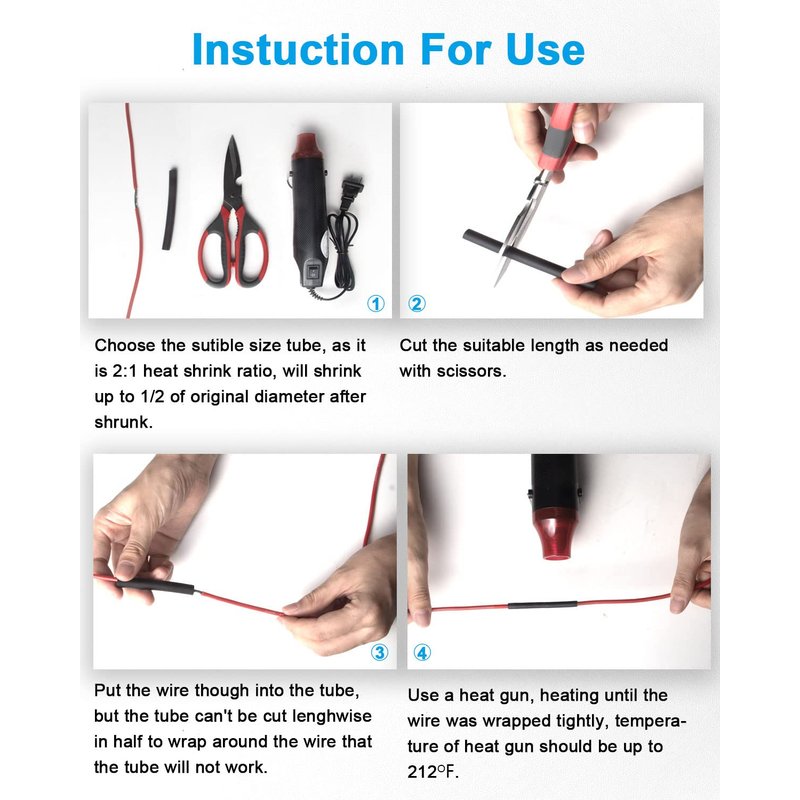 Instuction For Use

①

②

Choose the sutible size tube, as it is 2:1 heat shrink ratio, will shrink up to 1/2 of original diameter after shrunk.

Cut the suitable length as needed with scissors.

③

④

Put the wire though into the tube, but the tube can't be cut lenghwise in half to wrap around the wire that the tube will not work.

Use a heat gun, heating until the wire was wrapped tightly, temperature of heat gun should be up to 212°F.