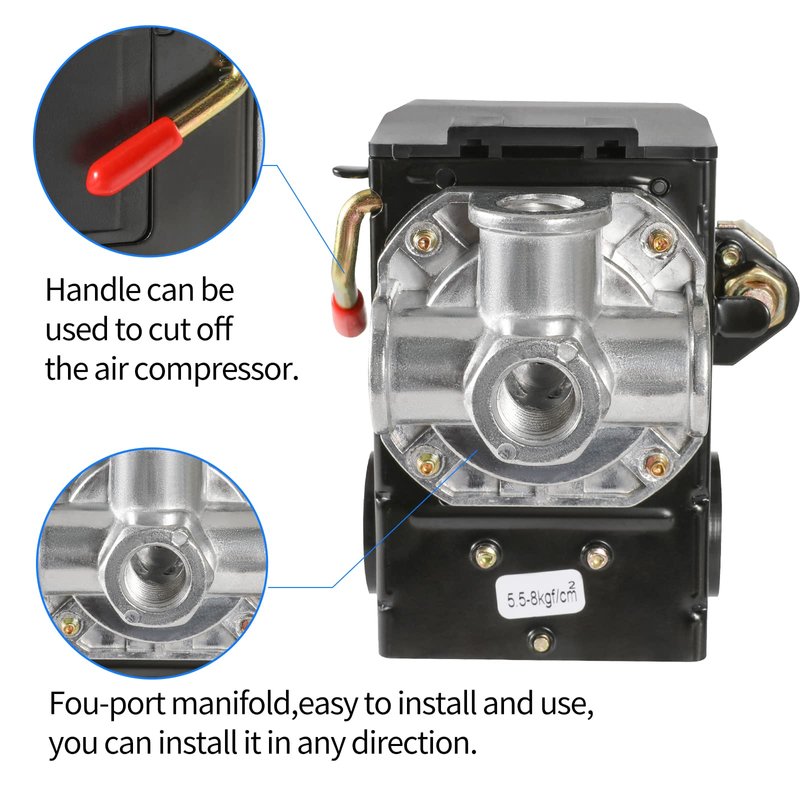 Handle can be used to cut off the air compressor.

5.5-8kgf/cm$^2$

Fou-port manifold,easy to install and use, you can install it in any direction.