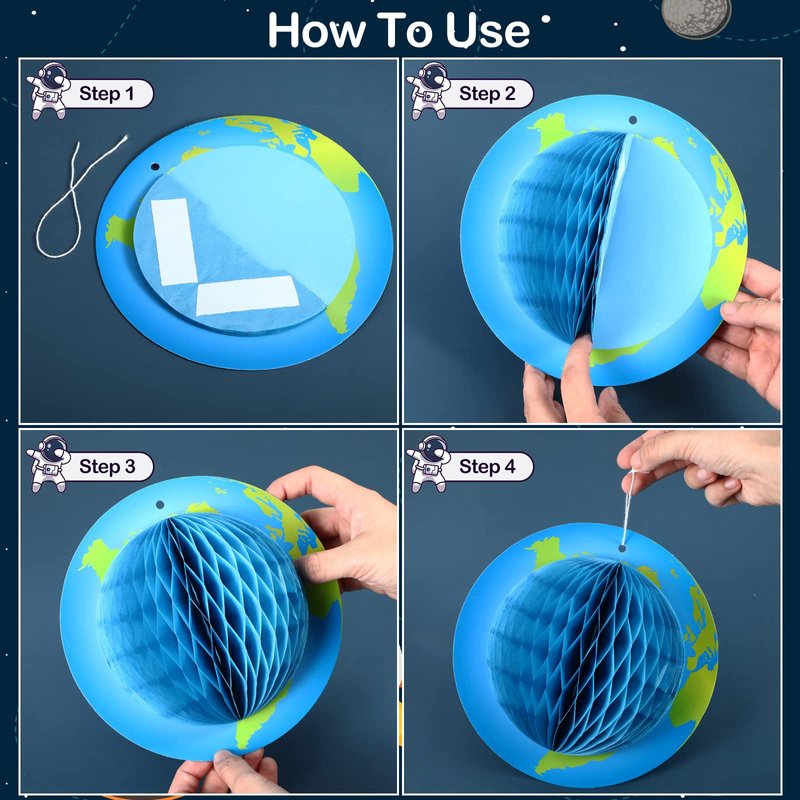 How To Use

Step 1

Step 2

Step 3

Step 4