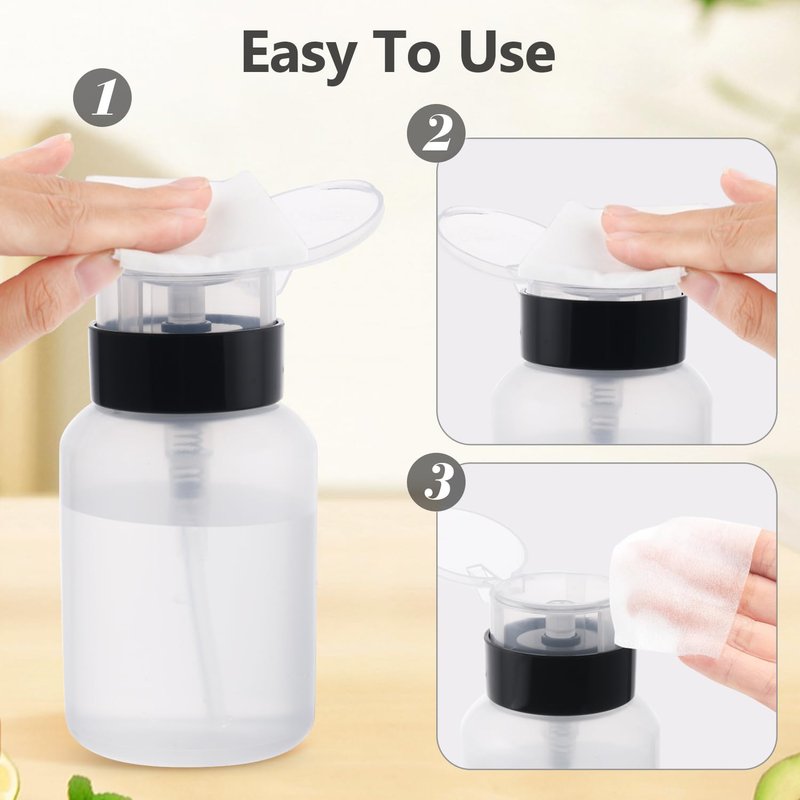 Easy To Use

1

2

3