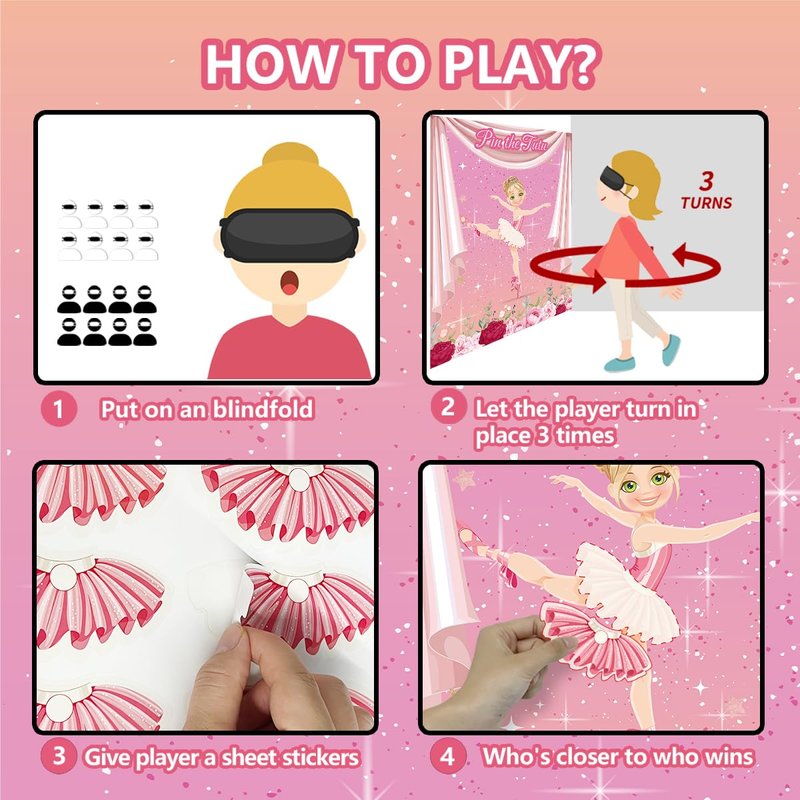 HOW TO PLAY?

Pin the Tutu

3 TURNS

1 Put on an blindfold

2 Let the player turn in place 3 times

3 Give player a sheet stickers

4 Who's closer to who wins