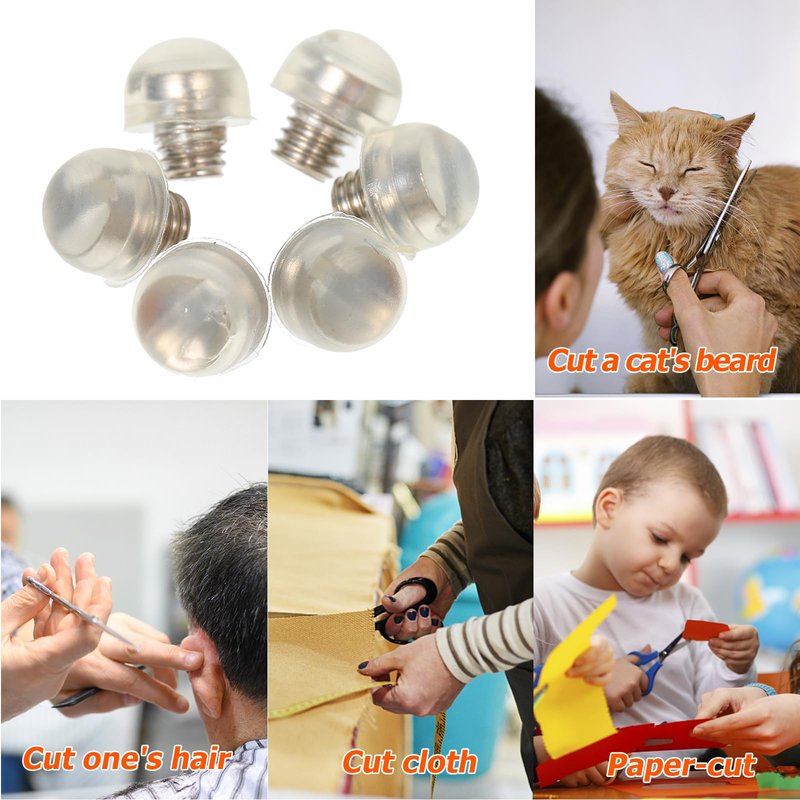 Cut a cat's beard

Cut one's hair

Cut cloth

Paper-cut