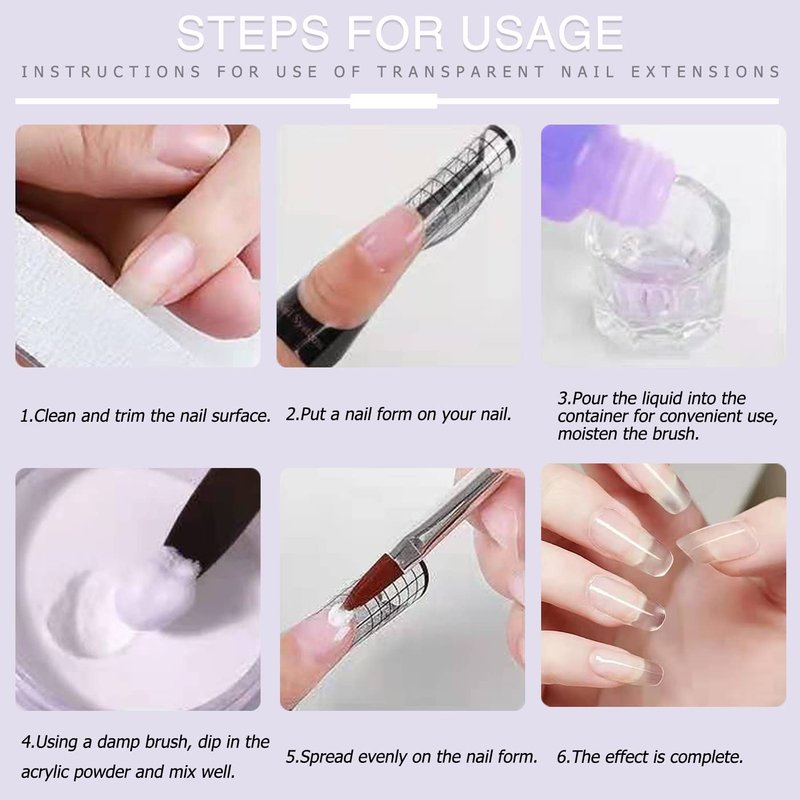 STEPS FOR USAGE

INSTRUCTIONS FOR USE OF TRANSPARENT NAIL EXTENSIONS

1.Clean and trim the nail surface.

2.Put a nail form on your nail.

3.Pour the liquid into the container for convenient use, moisten the brush.

4.Using a damp brush, dip in the acrylic powder and mix well.

5.Spread evenly on the nail form.

6.The effect is complete.