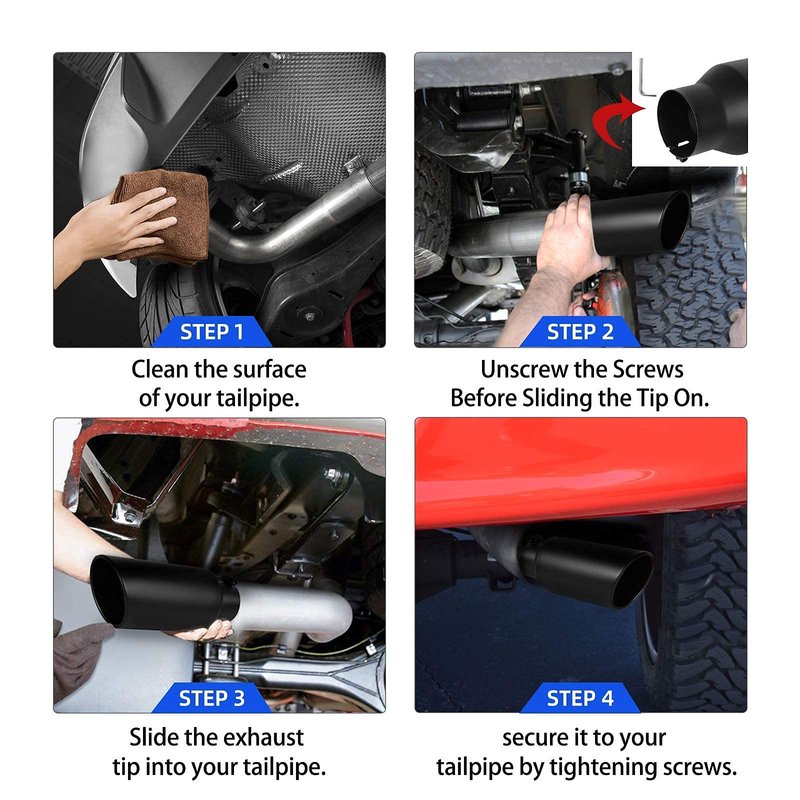 STEP 1

Clean the surface of your tailpipe.

STEP 2

Unscrew the Screws Before Sliding the Tip On.

STEP 3

Slide the exhaust tip into your tailpipe.

STEP 4

secure it to your tailpipe by tightening screws.