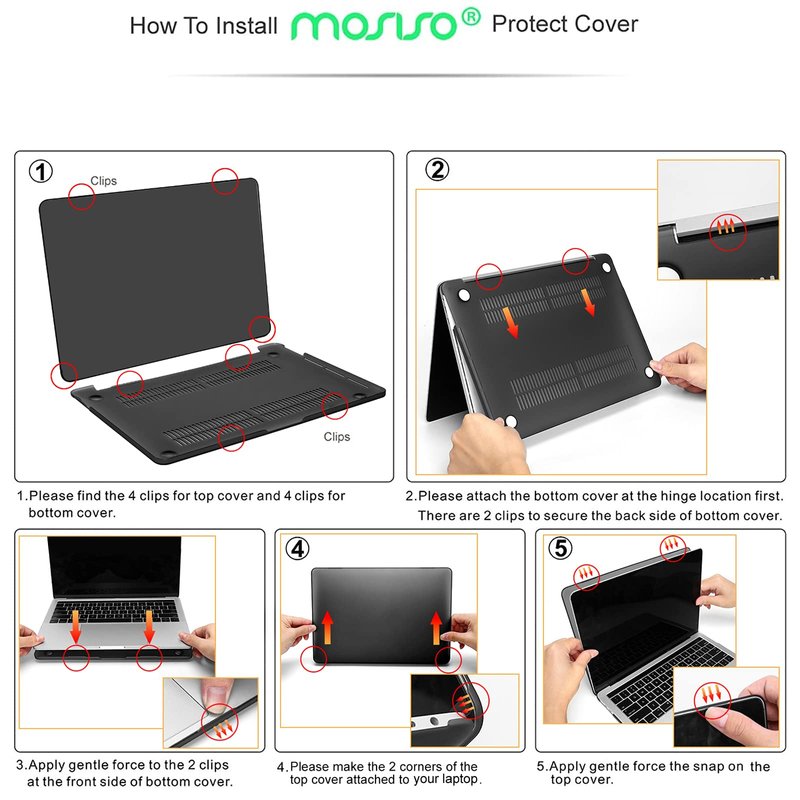 How To Install mosiso® Protect Cover

①

Clips

Clips

1.Please find the 4 clips for top cover and 4 clips for bottom cover.

②

2.Please attach the bottom cover at the hinge location first. There are 2 clips to secure the back side of bottom cover.

3.Apply gentle force to the 2 clips at the front side of bottom cover.

④

4.Please make the 2 corners of the top cover attached to your laptop.

⑤

5.Apply gentle force the snap on the top cover.