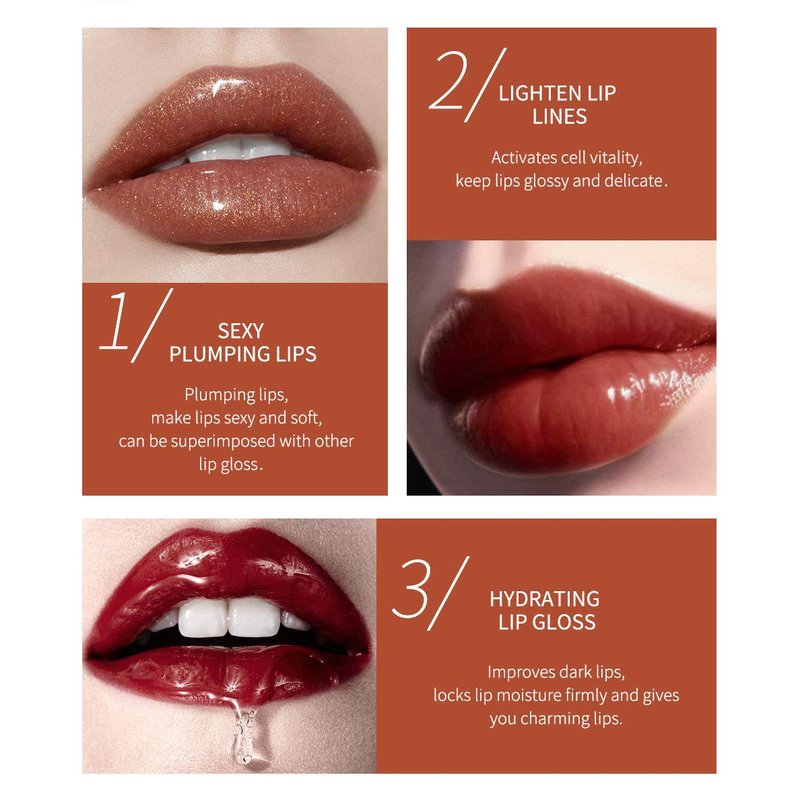 1/
SEXY
PLUMPING LIPS

Plumping lips,
make lips sexy and soft,
can be superimposed with other
lip gloss.

2/
LIGHTEN LIP
LINES

Activates cell vitality,
keep lips glossy and delicate.

3/
HYDRATING
LIP GLOSS

Improves dark lips,
locks lip moisture firmly and gives
you charming lips.