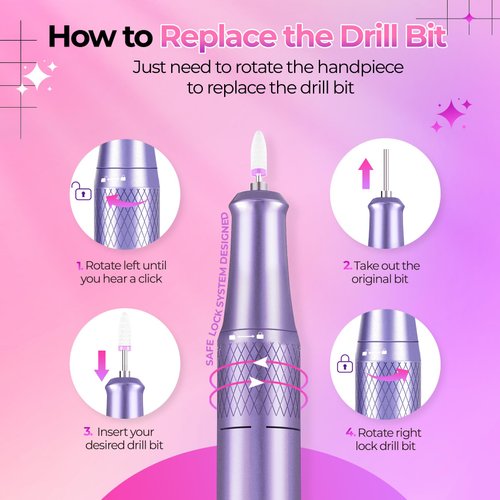 How to Replace the Drill Bit

Just need to rotate the handpiece to replace the drill bit

1. Rotate left until you hear a click

2. Take out the original bit

SAFE LOCK SYSTEM DESIGNED

3. Insert your desired drill bit

4. Rotate right lock drill bit