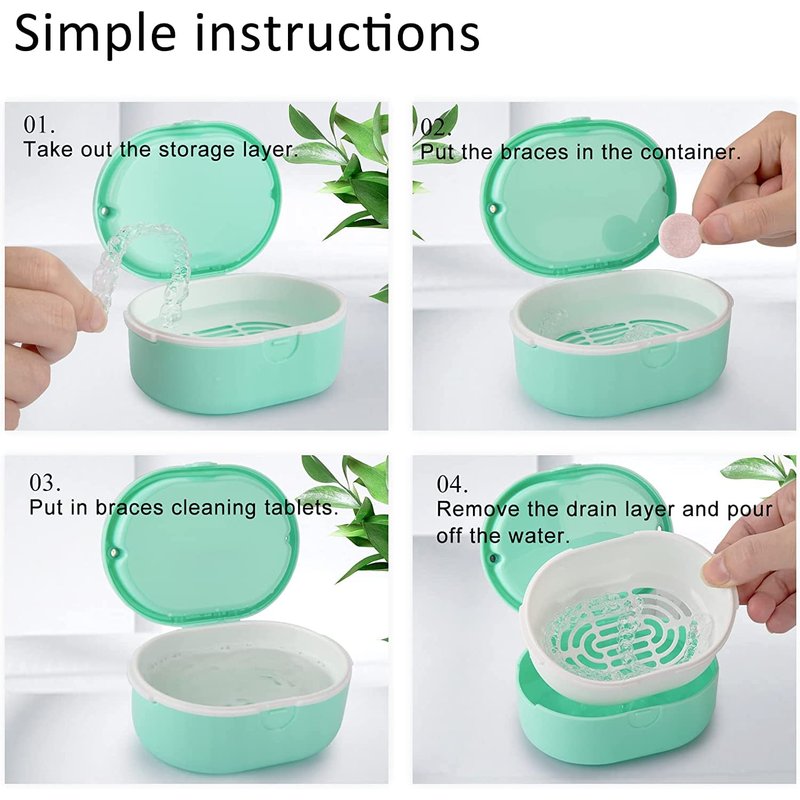 Simple instructions

01.
Take out the storage layer.

02.
Put the braces in the container.

03.
Put in braces cleaning tablets.

04.
Remove the drain layer and pour off the water.