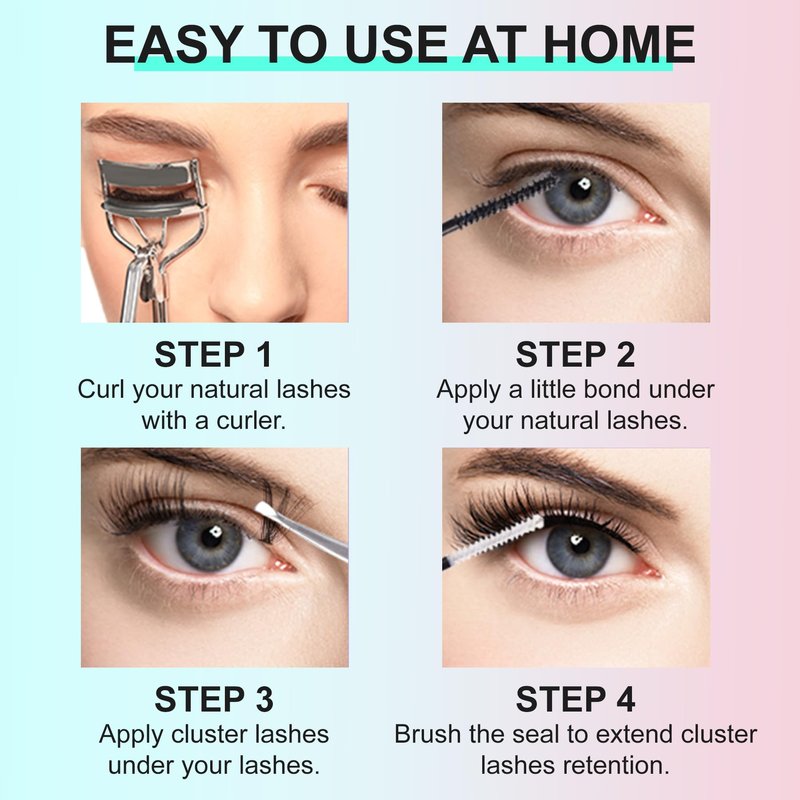 EASY TO USE AT HOME

STEP 1
Curl your natural lashes with a curler.

STEP 2
Apply a little bond under your natural lashes.

STEP 3
Apply cluster lashes under your lashes.

STEP 4
Brush the seal to extend cluster lashes retention.