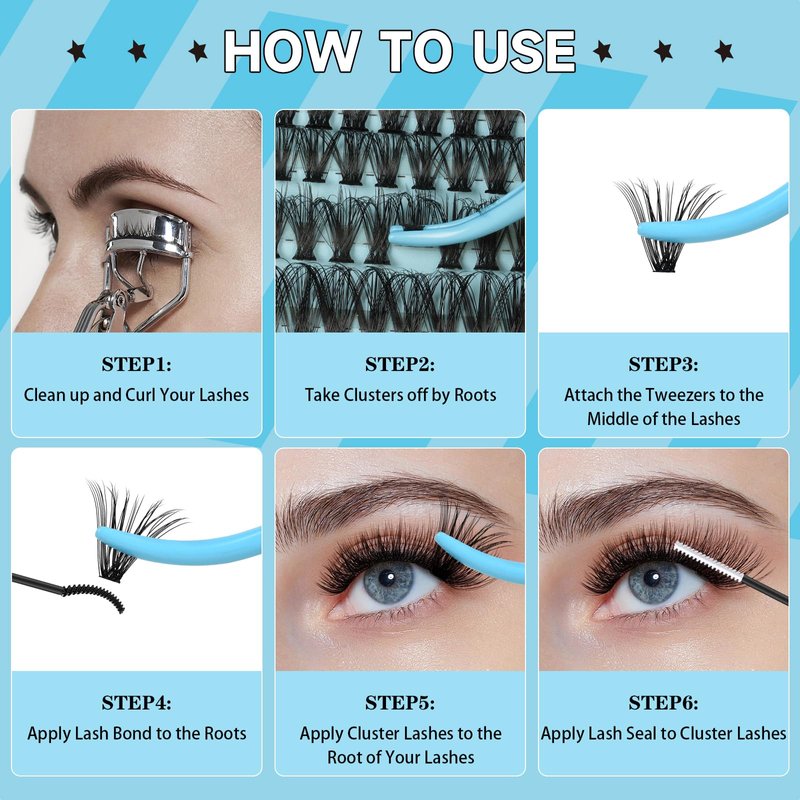 HOW TO USE

STEP1:
Clean up and Curl Your Lashes

STEP2:
Take Clusters off by Roots

STEP3:
Attach the Tweezers to the Middle of the Lashes

STEP4:
Apply Lash Bond to the Roots

STEP5:
Apply Cluster Lashes to the Root of Your Lashes

STEP6:
Apply Lash Seal to Cluster Lashes