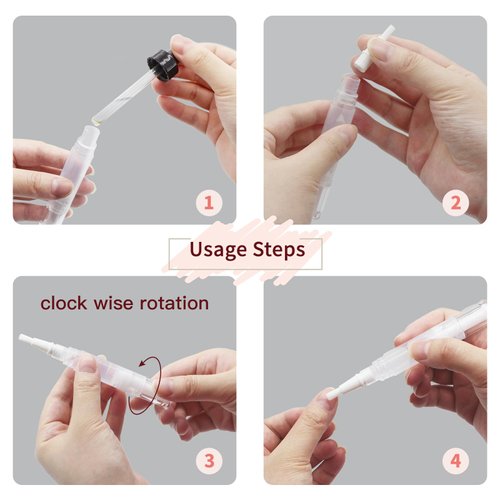 1

2

Usage Steps

clock wise rotation

3

4