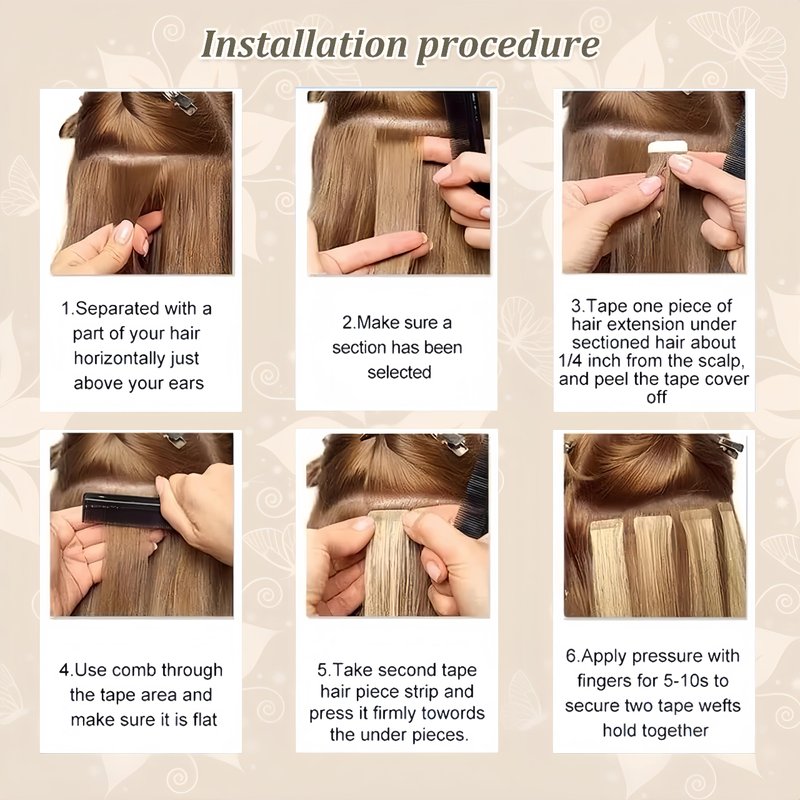 Installation procedure

1.Separated with a part of your hair horizontally just above your ears

2.Make sure a section has been selected

3.Tape one piece of hair extension under sectioned hair about 1/4 inch from the scalp, and peel the tape cover off

4.Use comb through the tape area and make sure it is flat

5.Take second tape hair piece strip and press it firmly towords the under pieces.

6.Apply pressure with fingers for 5-10s to secure two tape wefts hold together