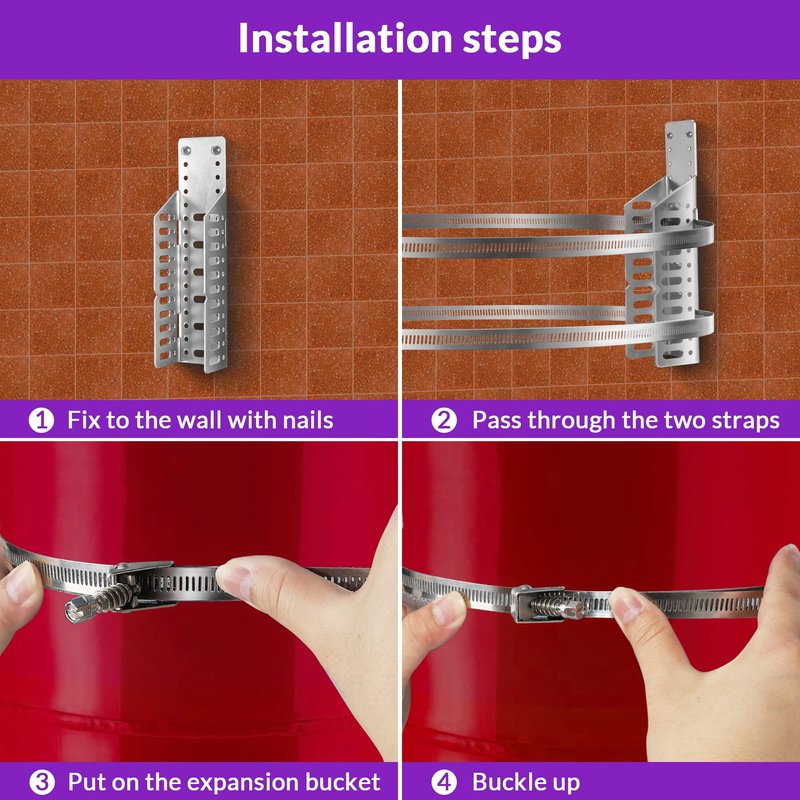 Installation steps

1 Fix to the wall with nails

2 Pass through the two straps

3 Put on the expansion bucket

4 Buckle up