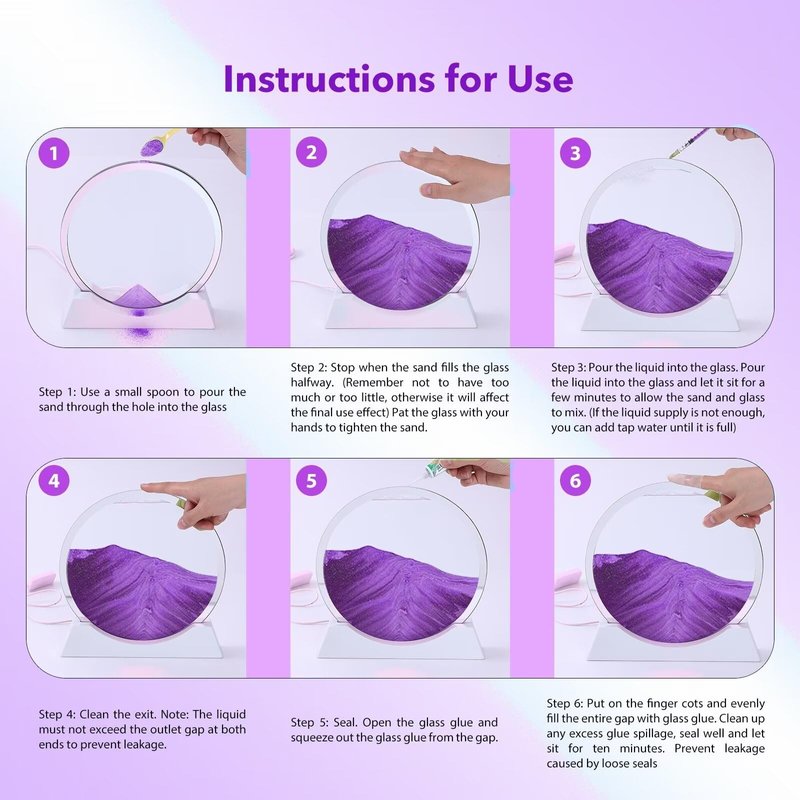 Instructions for Use

1

2

3

Step 1: Use a small spoon to pour the sand through the hole into the glass

Step 2: Stop when the sand fills the glass halfway. (Remember not to have too much or too little, otherwise it will affect the final use effect) Pat the glass with your hands to tighten the sand.

Step 3: Pour the liquid into the glass. Pour the liquid into the glass and let it sit for a few minutes to allow the sand and glass to mix. (If the liquid supply is not enough, you can add tap water until it is full)

4

5

6

Step 4: Clean the exit. Note: The liquid must not exceed the outlet gap at both ends to prevent leakage.

Step 5: Seal. Open the glass glue and squeeze out the glass glue from the gap.

Step 6: Put on the finger cots and evenly fill the entire gap with glass glue. Clean up any excess glue spillage, seal well and let sit for ten minutes. Prevent leakage caused by loose seals